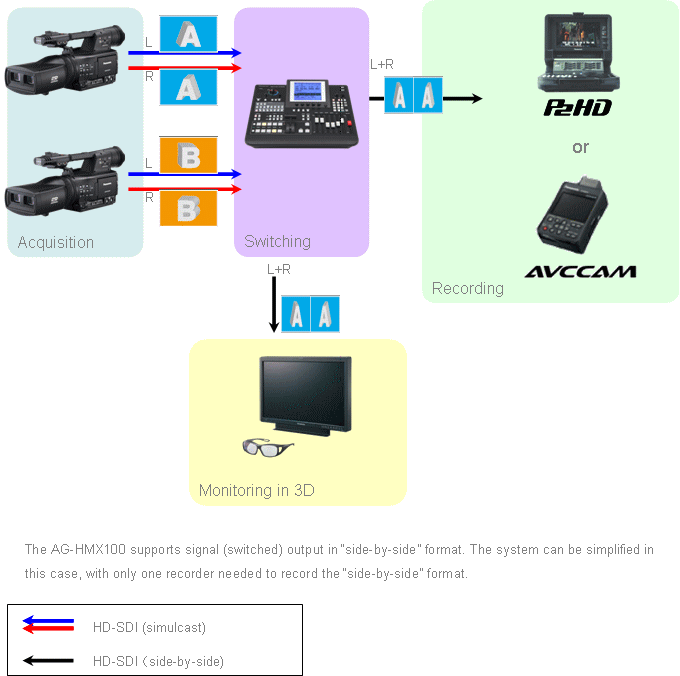 L
A
R
A
L
B
R
B
Acquisition

Switching

L+R
A A

P2HD
or
AVCCAM
Recording

L+R
A A

Monitoring in 3D

The AG-HMX100 supports signal (switched) output in "side-by-side" format. The system can be simplified in this case, with only one recorder needed to record the "side-by-side" format.

HD-SDI (simulcast)
HD-SDI (side-by-side)